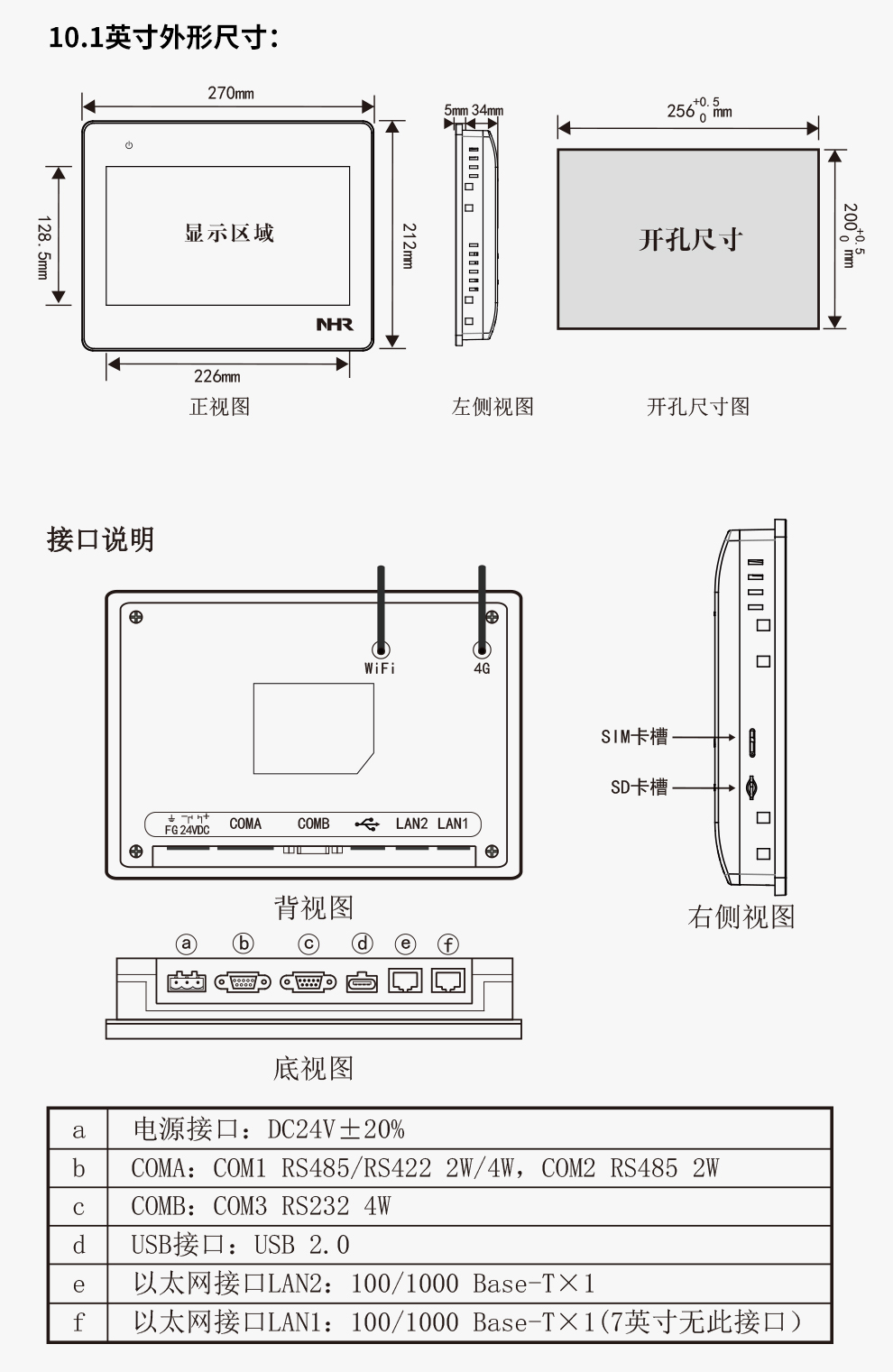 10.1英寸外形尺寸：

270mm

128.5mm

显示区域

NHR

212mm

226mm

正视图

5mm 34mm

左侧视图

$256^{+0.5}_{0}$ mm

开孔尺寸

$200^{+0.5}_{0}$ mm

开孔尺寸图

接口说明

WiFi

4G

FG 24VDC COMA COMB LAN2 LAN1

背视图

SIM卡槽

SD卡槽

右侧视图

ⓐ ⓑ ⓒ ⓓ ⓔ ⓕ

底视图

| a | 电源接口：DC24V±20% |
|---|---|
| b | COMA：COM1 RS485/RS422 2W/4W，COM2 RS485 2W |
| c | COMB：COM3 RS232 4W |
| d | USB接口：USB 2.0 |
| e | 以太网接口LAN2：100/1000 Base-T×1 |
| f | 以太网接口LAN1：100/1000 Base-T×1(7英寸无此接口) |